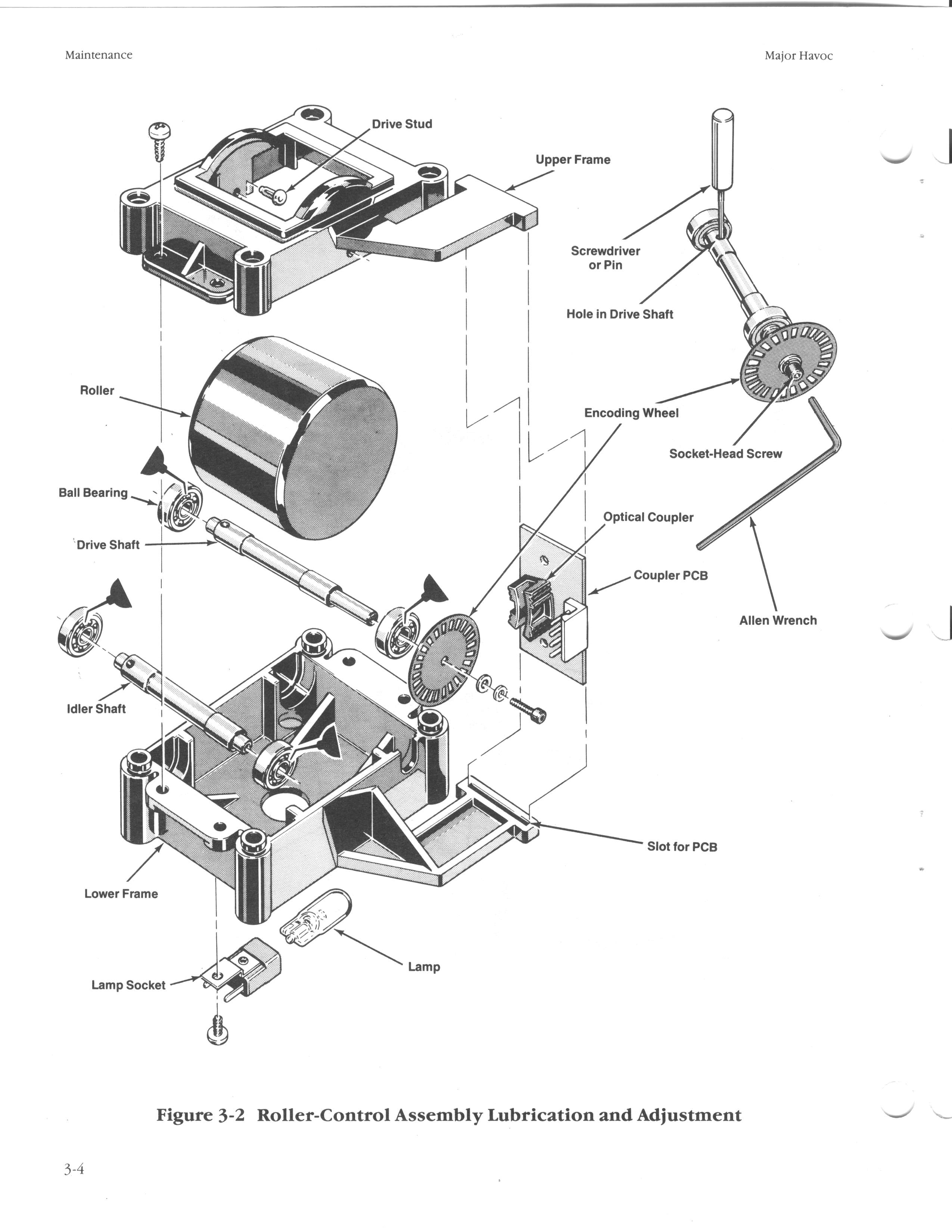 Maintenance

Major Havoc

Drive Stud

Upper Frame

Screwdriver or Pin

Hole in Drive Shaft

Roller

Encoding Wheel

Socket-Head Screw

Ball Bearing

Drive Shaft

Optical Coupler

Coupler PCB

Allen Wrench

Idler Shaft

Slot for PCB

Lower Frame

Lamp

Lamp Socket

Figure 3-2 Roller-Control Assembly Lubrication and Adjustment

3-4